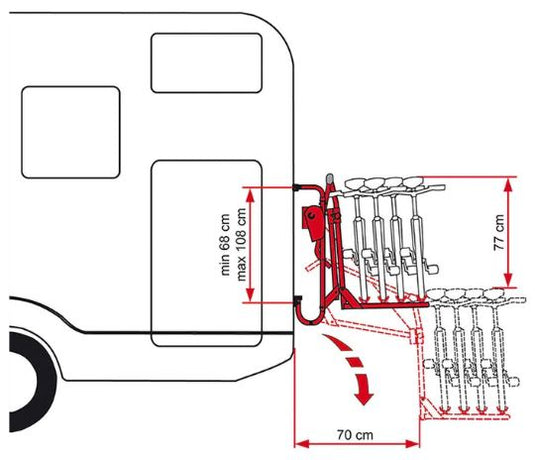 min 68 cm
max 108 cm

77 cm

70 cm